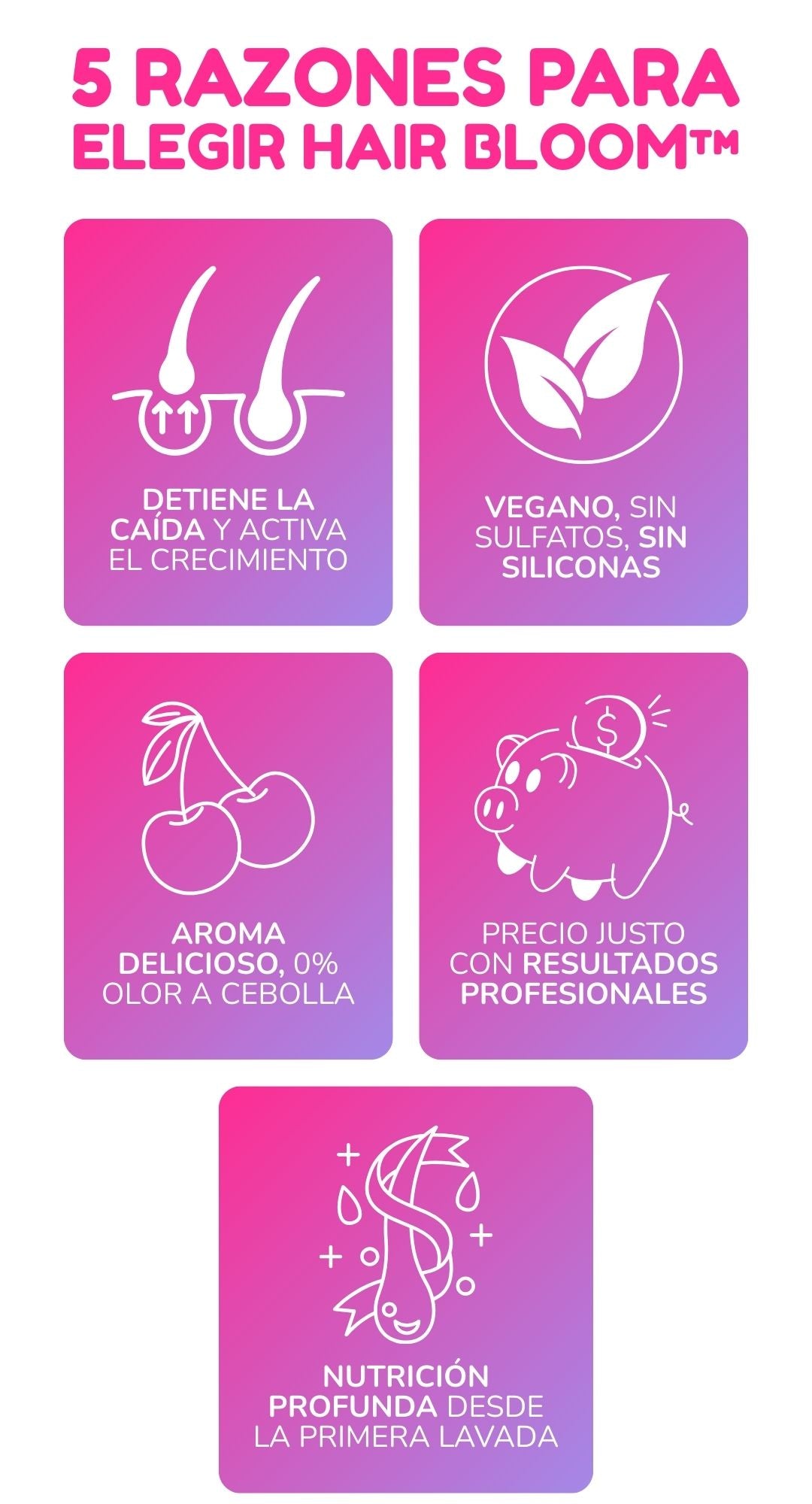 5 RAZONES PARA ELEGIR HAIR BLOOM™

DETIENE LA CAÍDA Y ACTIVA EL CRECIMIENTO

VEGANO, SIN SULFATOS, SIN SILICONAS

AROMA DELICIOSO, 0% OLOR A CEBOLLA

$

PRECIO JUSTO CON RESULTADOS PROFESIONALES

NUTRICIÓN PROFUNDA DESDE LA PRIMERA LAVADA